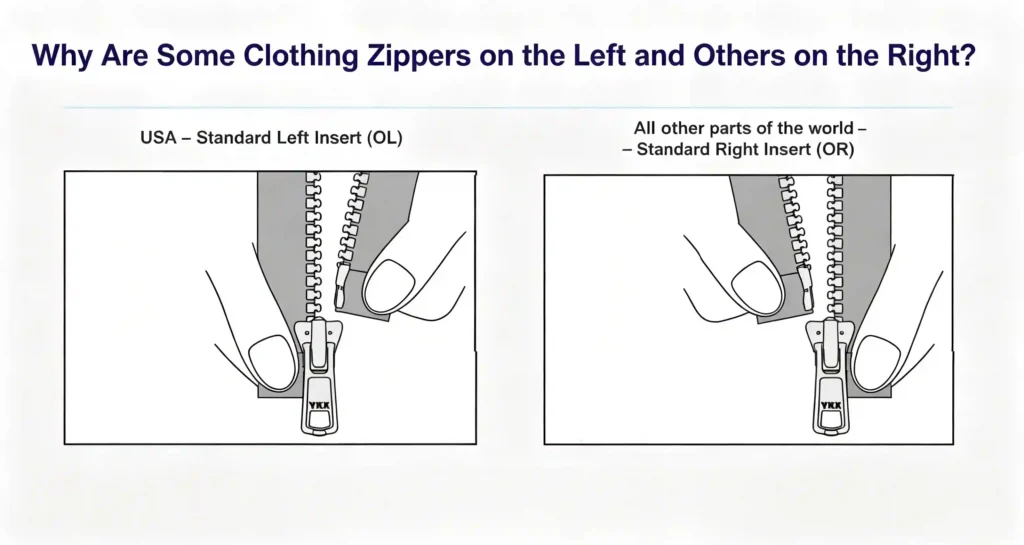 Why Are Some Clothing Zippers on the Left and Others on the Right?

USA – Standard Left Insert (OL)

YKK

All other parts of the world –
– Standard Right Insert (OR)

YKK